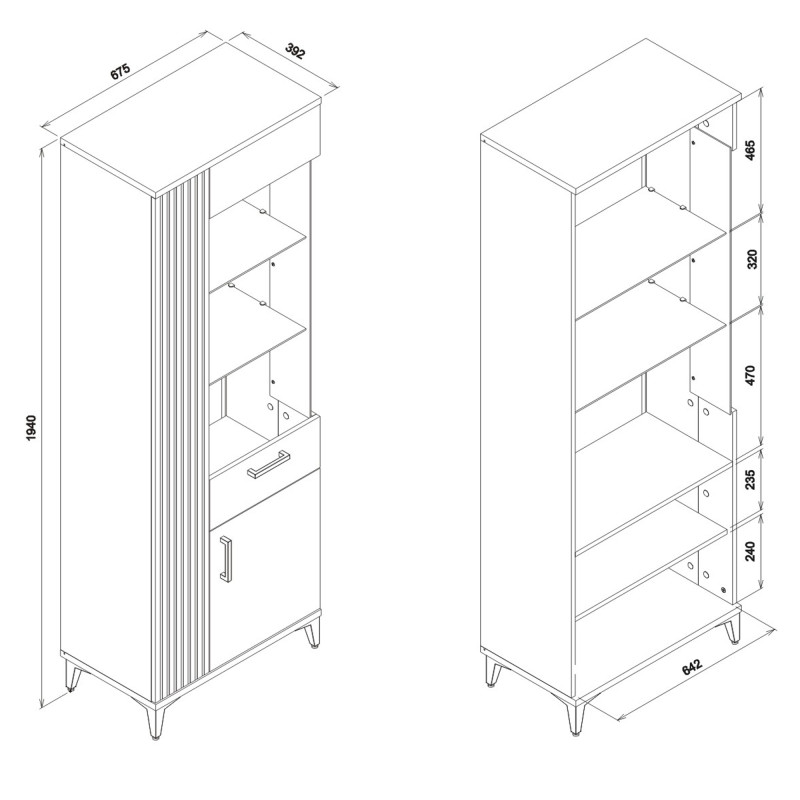 675
392
1940
465
320
470
235
240
642